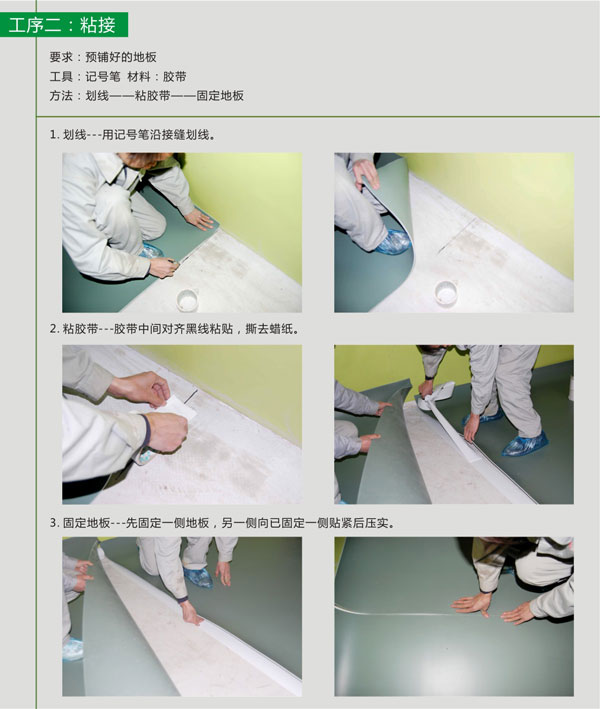 工序二：粘接

要求：预铺好的地板
工具：记号笔 材料：胶带
方法：划线——粘胶带——固定地板

1. 划线---用记号笔沿接缝划线。

2. 粘胶带---胶带中间对齐黑线粘贴，撕去蜡纸。

3. 固定地板---先固定一侧地板，另一侧向已固定一侧贴紧后压实。